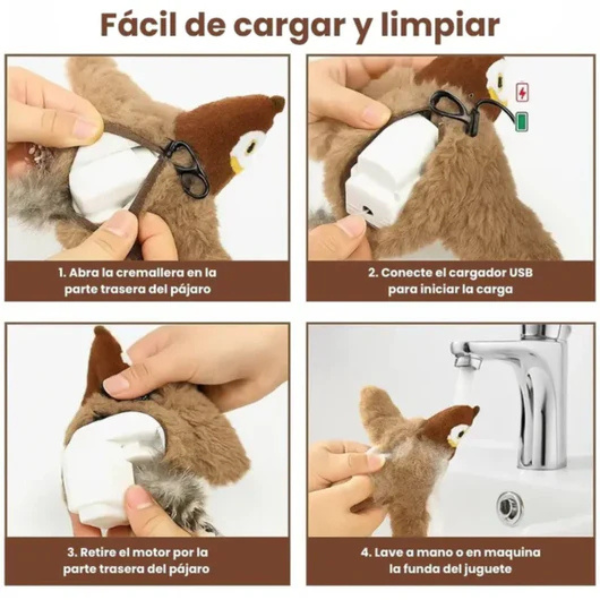 Fácil de cargar y limpiar

1. Abra la cremallera en la parte trasera del pájaro

2. Conecte el cargador USB para iniciar la carga

3. Retire el motor por la parte trasera del pájaro

4. Lave a mano o en maquina la funda del juguete